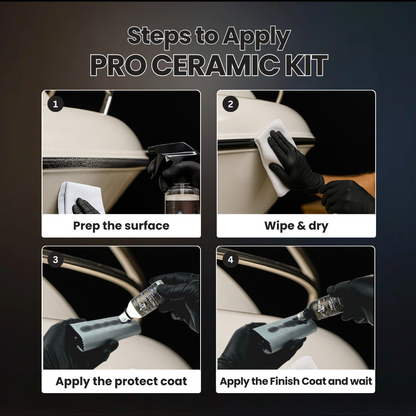 Steps to Apply
PRO CERAMIC KIT

1
Prep the surface

2
Wipe & dry

3
Apply the protect coat

4
Apply the Finish Coat and wait