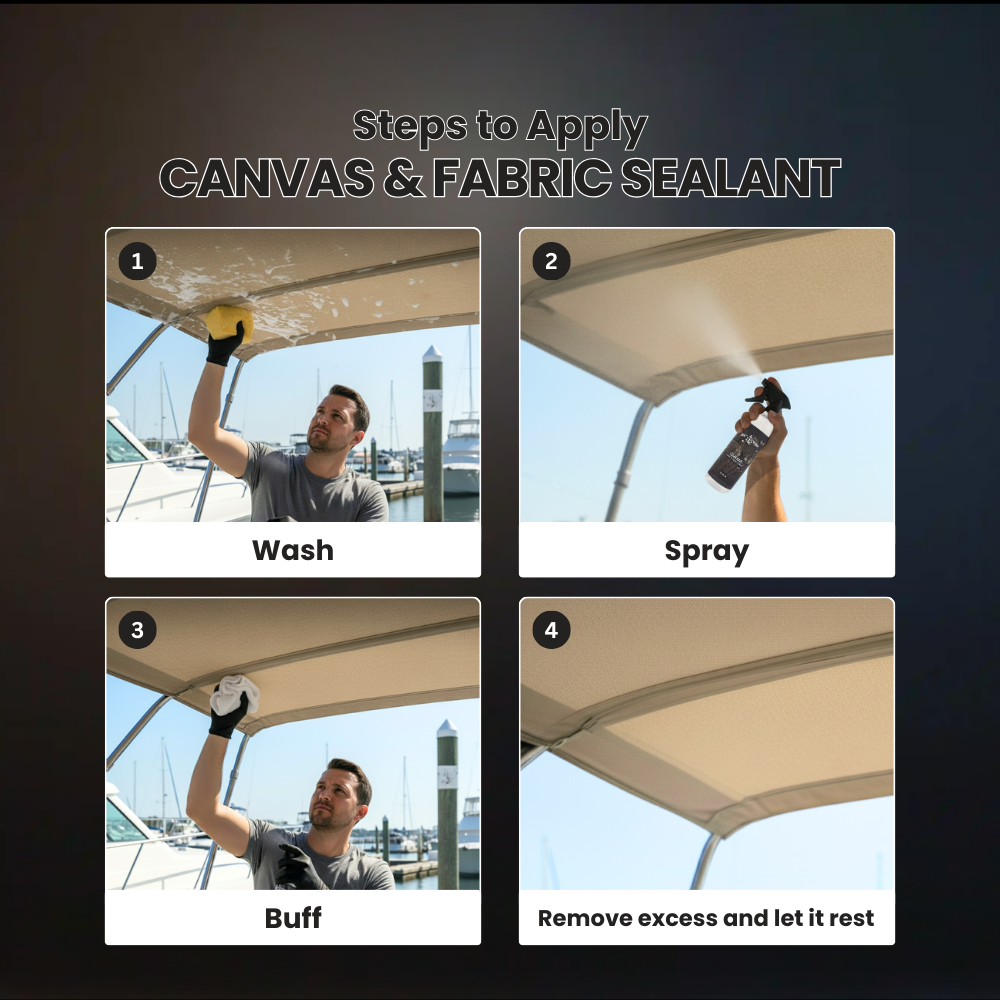 Steps to Apply
CANVAS & FABRIC SEALANT

1

Wash

2

Spray

3

Buff

4

Remove excess and let it rest