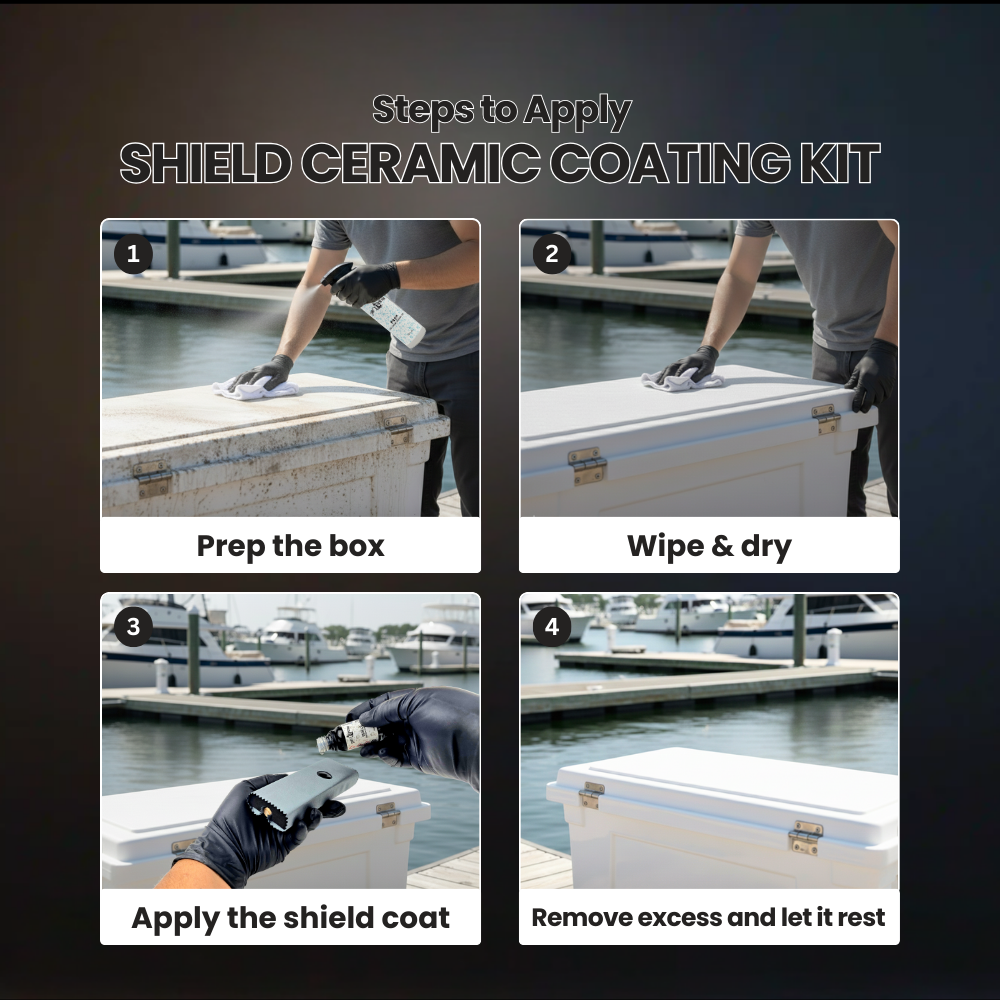 Steps to Apply
SHIELD CERAMIC COATING KIT

1
Prep the box

2
Wipe & dry

3
Apply the shield coat

4
Remove excess and let it rest