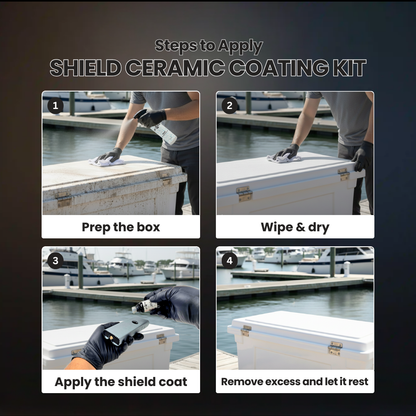 Steps to Apply
SHIELD CERAMIC COATING KIT

1
Prep the box

2
Wipe & dry

3
Apply the shield coat

4
Remove excess and let it rest