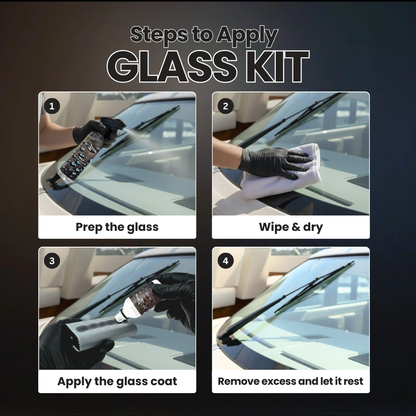 Steps to Apply
GLASS KIT

1
Prep the glass

2
Wipe & dry

3
Apply the glass coat

4
Remove excess and let it rest