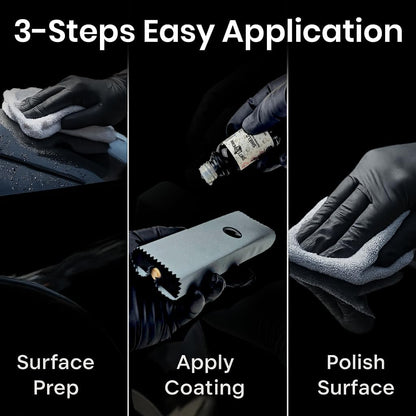 3-Steps Easy Application

Surface Prep

Apply Coating

Polish Surface