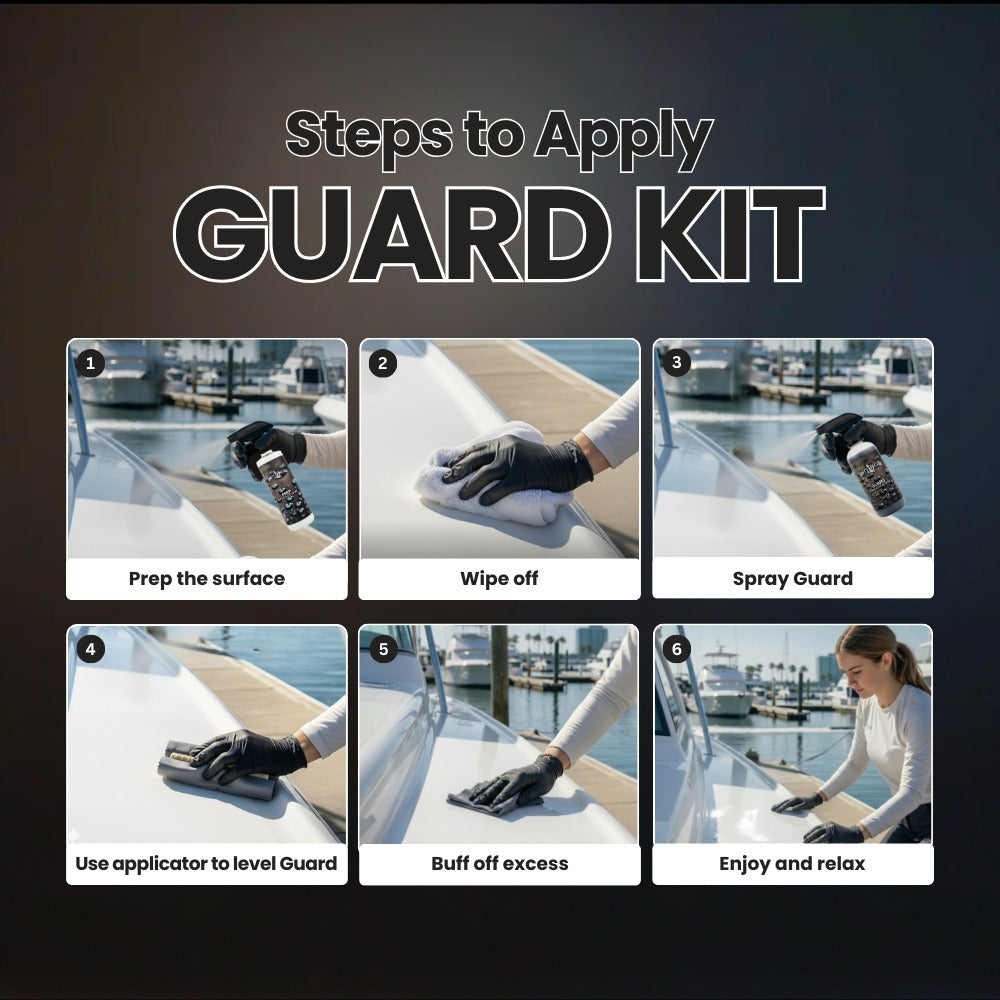 Steps to Apply
GUARD KIT

1
Prep the surface

2
Wipe off

3
Spray Guard

4
Use applicator to level Guard

5
Buff off excess

6
Enjoy and relax