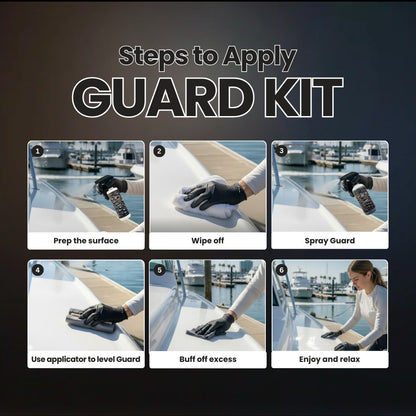 Steps to Apply
GUARD KIT

1
Prep the surface

2
Wipe off

3
Spray Guard

4
Use applicator to level Guard

5
Buff off excess

6
Enjoy and relax